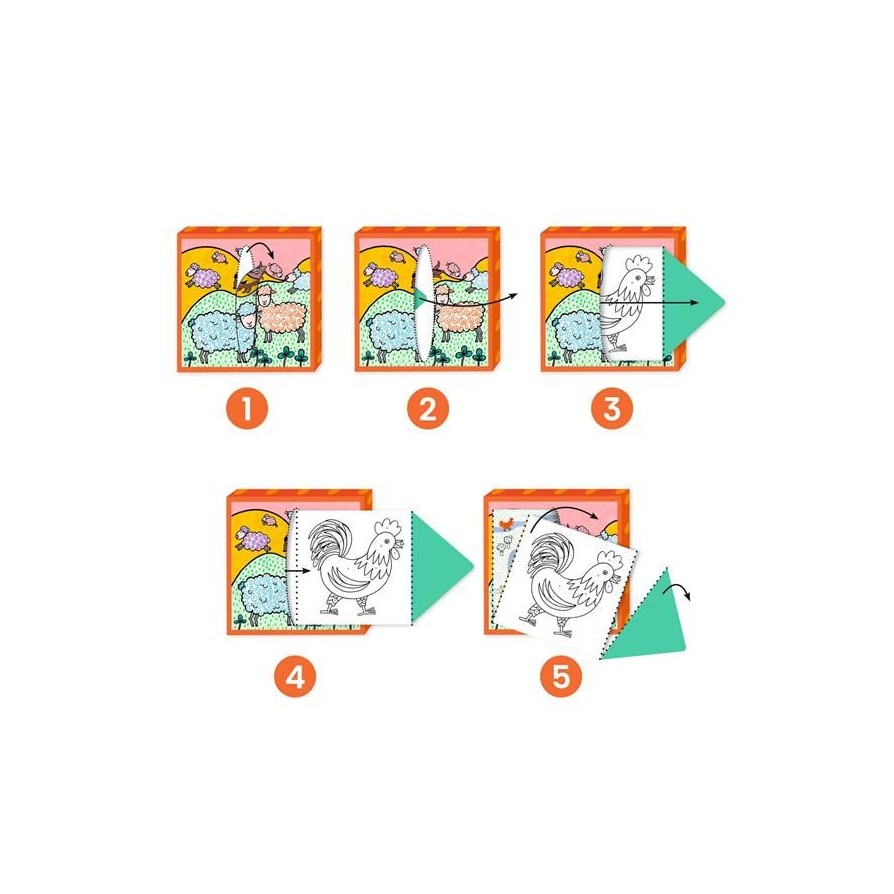 1

2

3

4

5